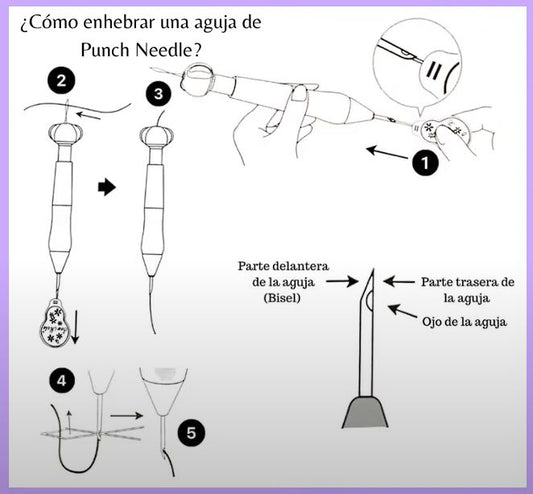 ¿Cómo enhebrar una aguja de Punch Needle?

2

3

1

Parte delantera de la aguja (Bisel)

Parte trasera de la aguja

Ojo de la aguja

4

5